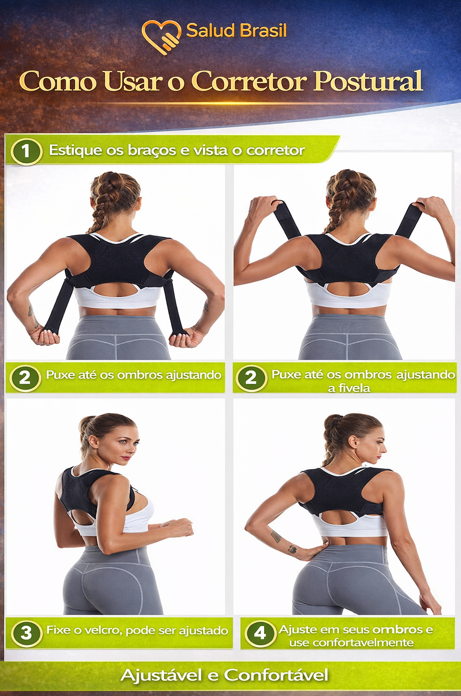 Salud Brasil

Como Usar o Corretor Postural

1 Estique os braços e vista o corretor

2 Puxe até os ombros ajustando

2 Puxe até os ombros ajustando a fivela

3 Fixe o velcro, pode ser ajustado

4 Ajuste em seus ombros e use confortavelmente

Ajustável e Confortável