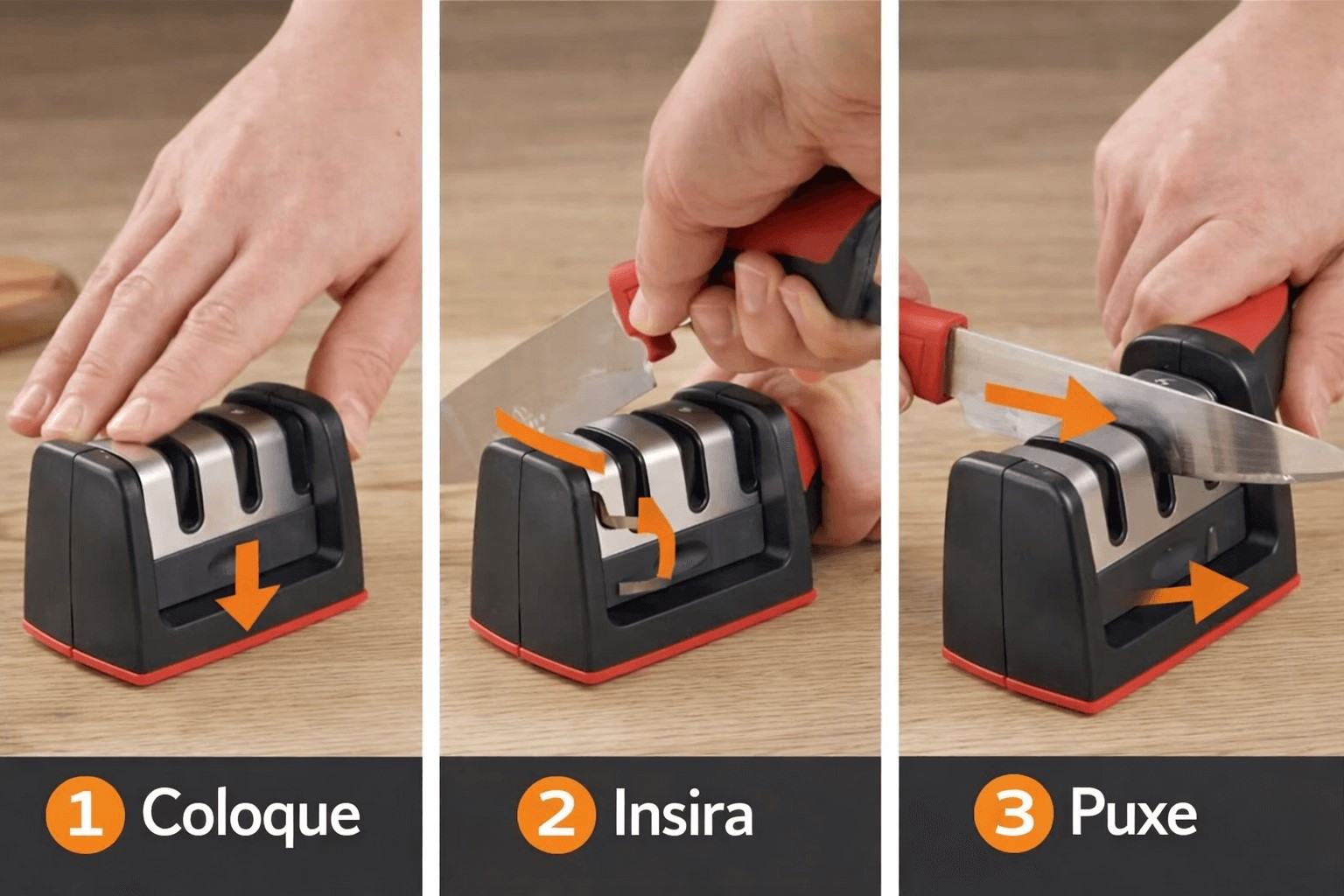 1 Coloque

2 Insira

3 Puxe