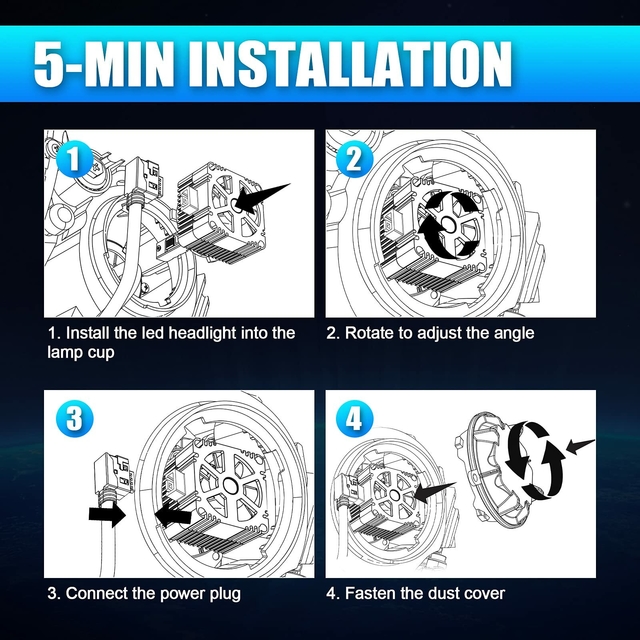 5-MIN INSTALLATION

1

1. Install the led headlight into the lamp cup

2

2. Rotate to adjust the angle

3

3. Connect the power plug

4

4. Fasten the dust cover