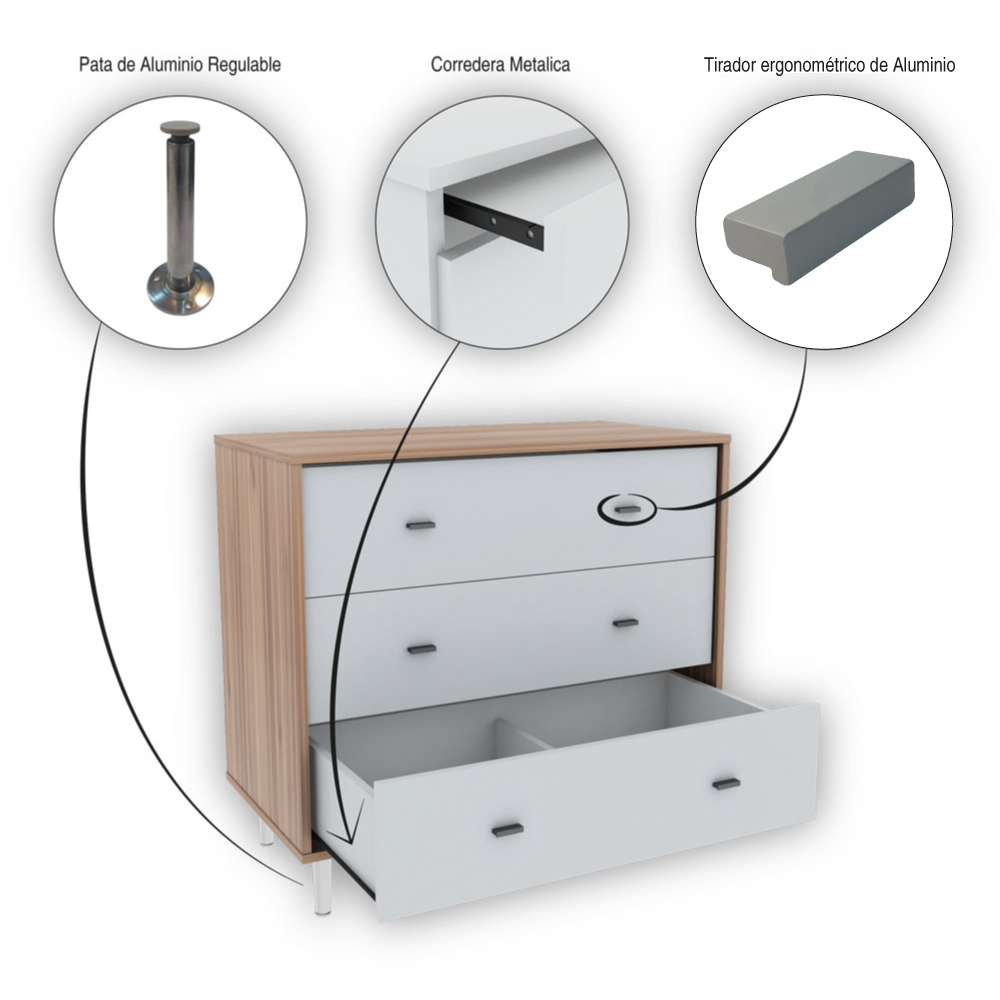 Pata de Aluminio Regulable

Corredera Metalica

Tirador ergonométrico de Aluminio