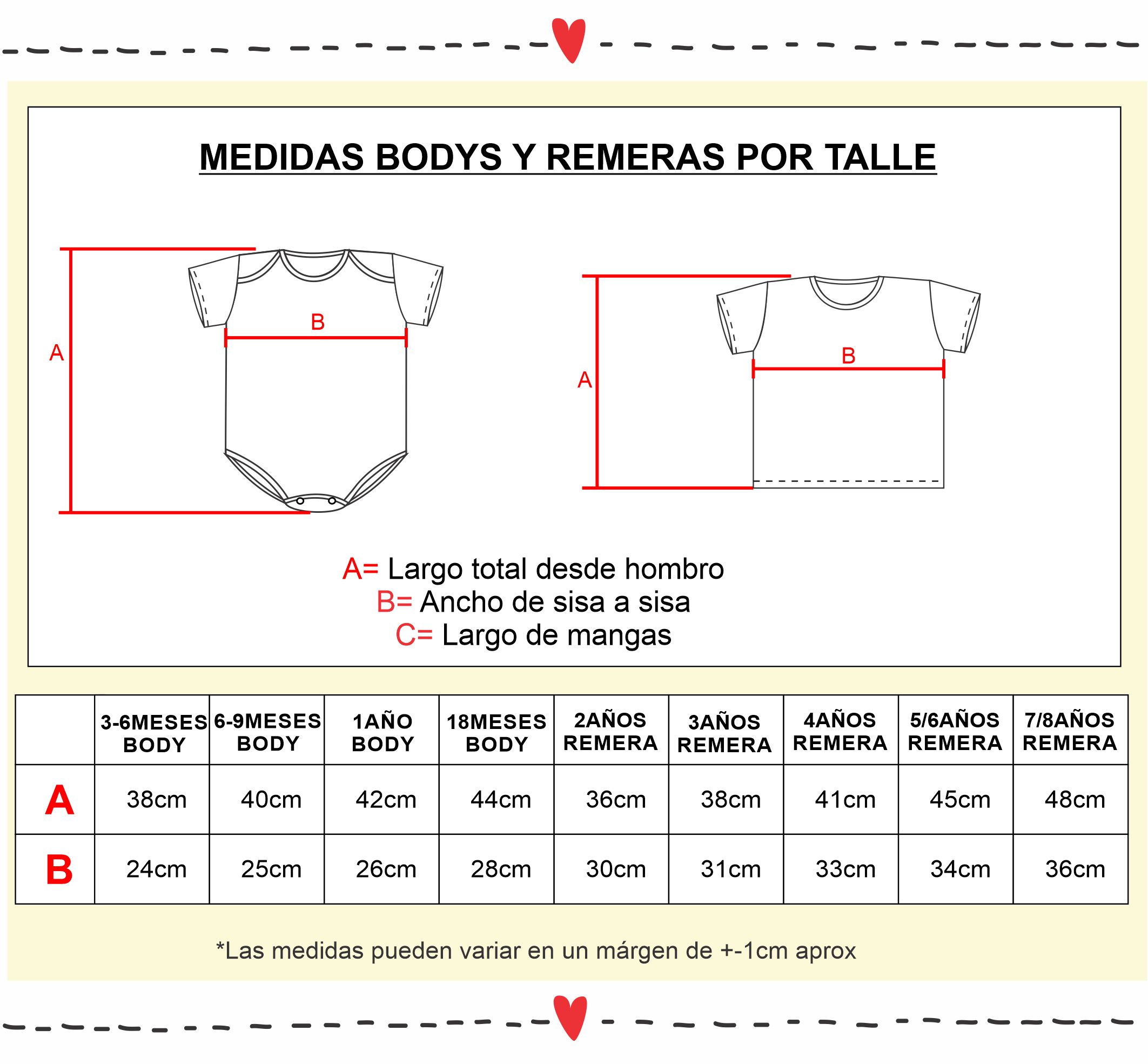 MEDIDAS BODYS Y REMERAS POR TALLE

A

B

A

B

A= Largo total desde hombro
B= Ancho de sisa a sisa
C= Largo de mangas

| | 3-6MESES BODY | 6-9MESES BODY | 1AÑO BODY | 18MESES BODY | 2AÑOS REMERA | 3AÑOS REMERA | 4AÑOS REMERA | 5/6AÑOS REMERA | 7/8AÑOS REMERA |
|---|---|---|---|---|---|---|---|---|---|
| A | 38cm | 40cm | 42cm | 44cm | 36cm | 38cm | 41cm | 45cm | 48cm |
| B | 24cm | 25cm | 26cm | 28cm | 30cm | 31cm | 33cm | 34cm | 36cm |

*Las medidas pueden variar en un márgen de +-1cm aprox