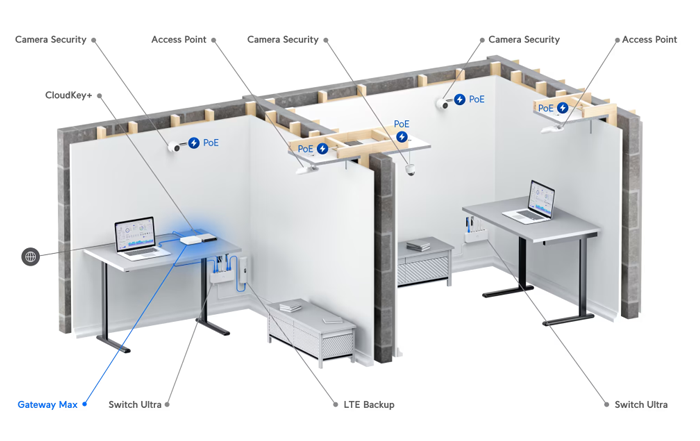 Camera Security
Access Point
Camera Security
Camera Security
Access Point
CloudKey+
PoE
PoE
PoE
PoE
PoE
Gateway Max
Switch Ultra
LTE Backup
Switch Ultra