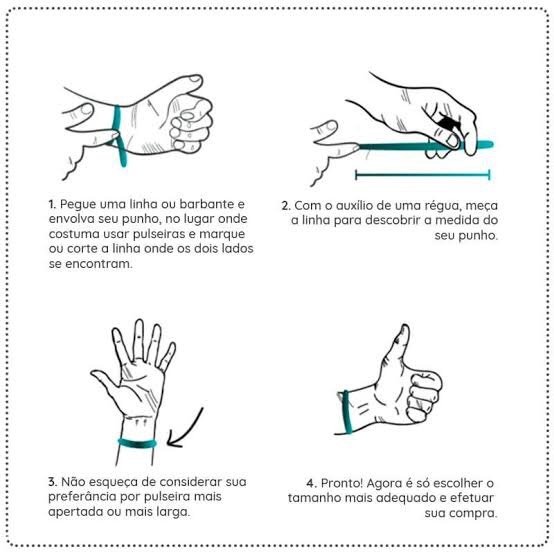 1. Pegue uma linha ou barbante e envolva seu punho, no lugar onde costuma usar pulseiras e marque ou corte a linha onde os dois lados se encontram.

2. Com o auxílio de uma régua, meça a linha para descobrir a medida do seu punho.

3. Não esqueça de considerar sua preferância por pulseira mais apertada ou mais larga.

4. Pronto! Agora é só escolher o tamanho mais adequado e efetuar sua compra.