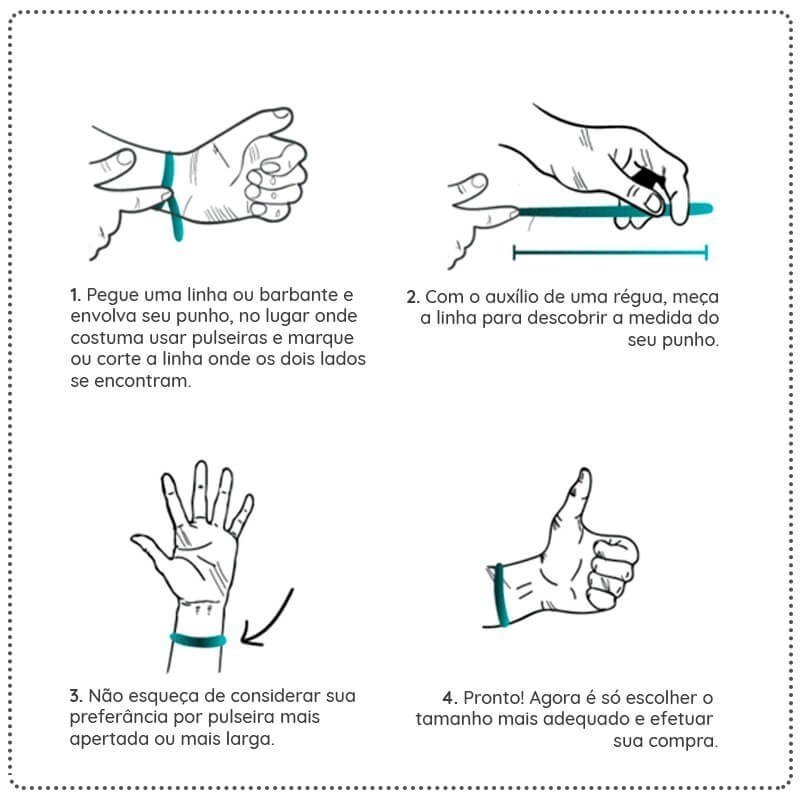 1. Pegue uma linha ou barbante e envolva seu punho, no lugar onde costuma usar pulseiras e marque ou corte a linha onde os dois lados se encontram.

2. Com o auxílio de uma régua, meça a linha para descobrir a medida do seu punho.

3. Não esqueça de considerar sua preferância por pulseira mais apertada ou mais larga.

4. Pronto! Agora é só escolher o tamanho mais adequado e efetuar sua compra.