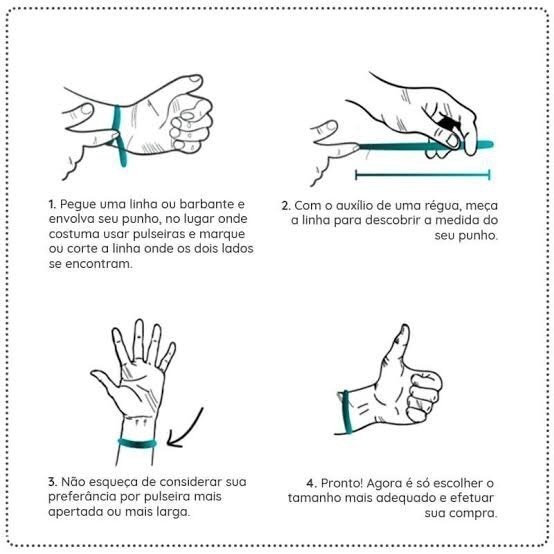 1. Pegue uma linha ou barbante e envolva seu punho, no lugar onde costuma usar pulseiras e marque ou corte a linha onde os dois lados se encontram.

2. Com o auxílio de uma régua, meça a linha para descobrir a medida do seu punho.

3. Não esqueça de considerar sua preferância por pulseira mais apertada ou mais larga.

4. Pronto! Agora é só escolher o tamanho mais adequado e efetuar sua compra.