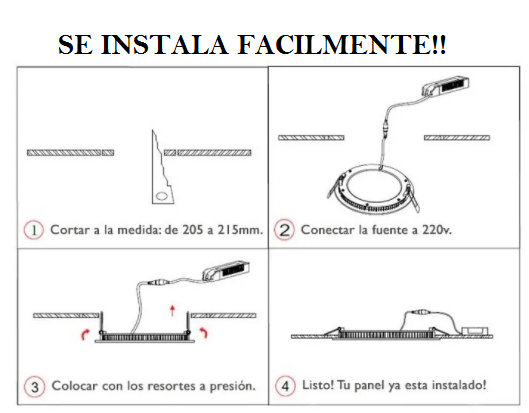 SE INSTALA FACILMENTE!!

1 Cortar a la medida: de 205 a 215mm.

2 Conectar la fuente a 220v.

3 Colocar con los resortes a presión.

4 Listo! Tu panel ya esta instalado!